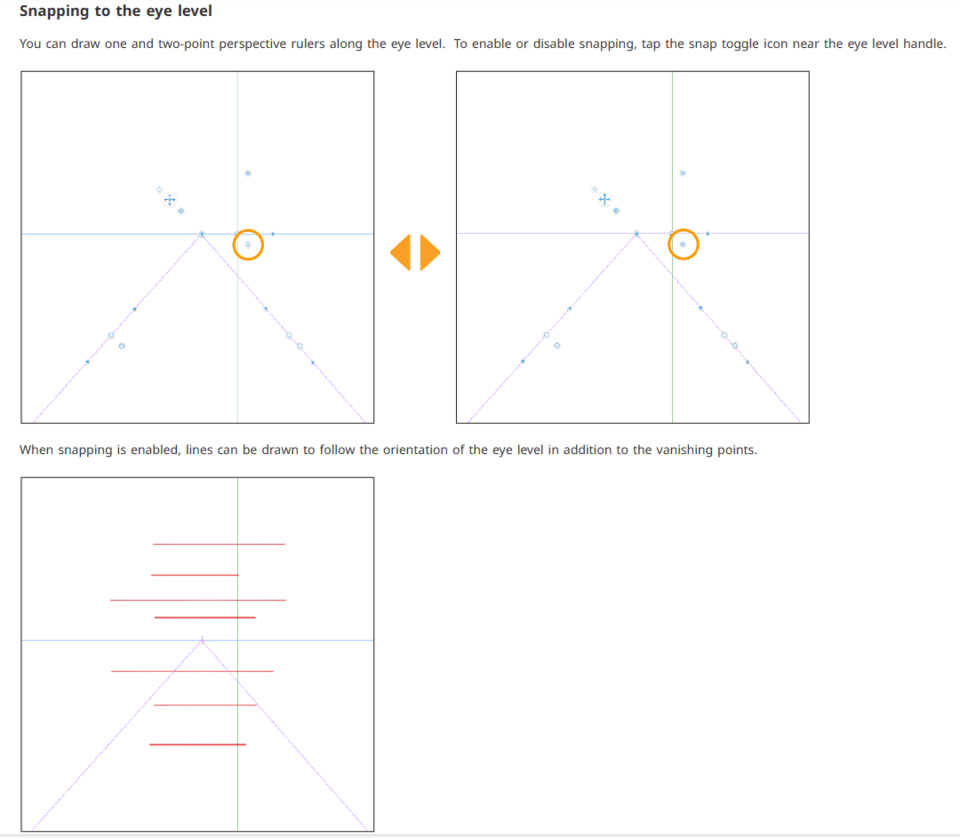 Snapping to the eye level

You can draw one and two-point perspective rulers along the eye level. To enable or disable snapping, tap the snap toggle icon near the eye level handle.

When snapping is enabled, lines can be drawn to follow the orientation of the eye level in addition to the vanishing points.