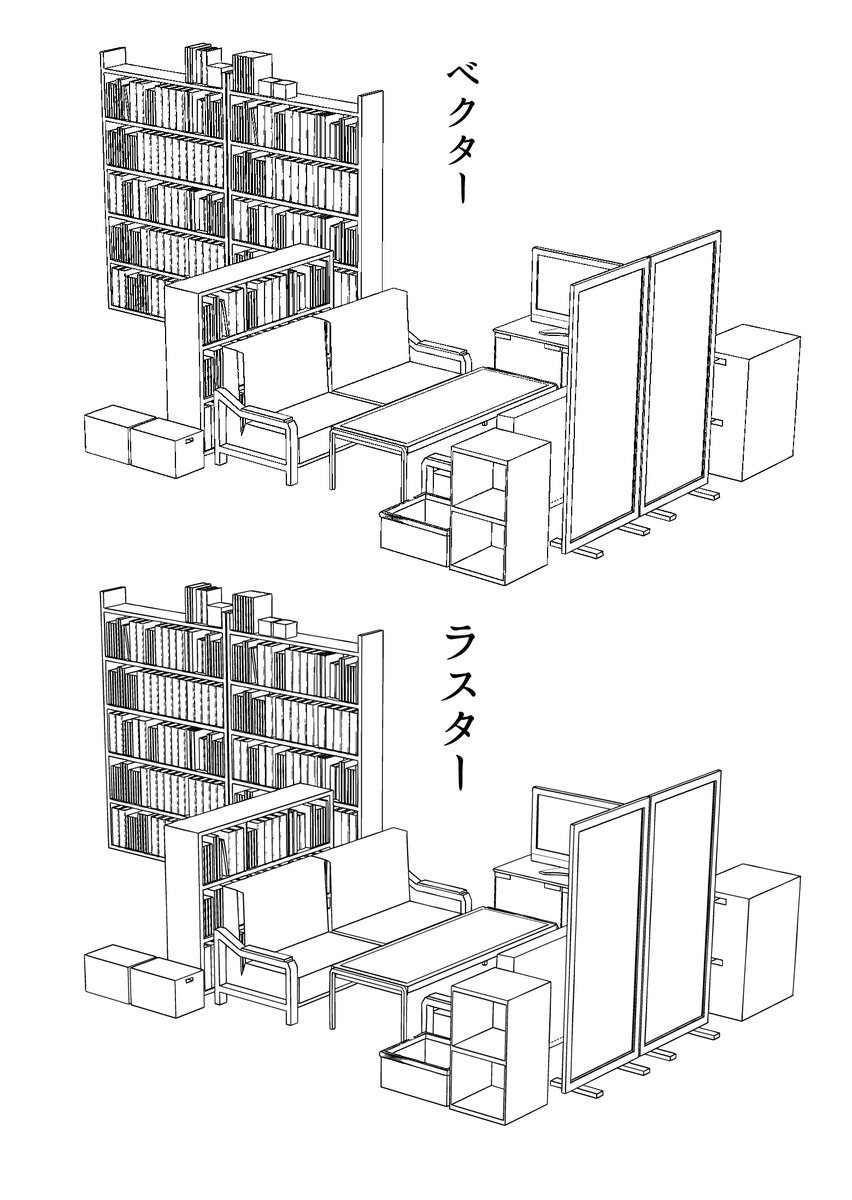 ベクター

ラスター